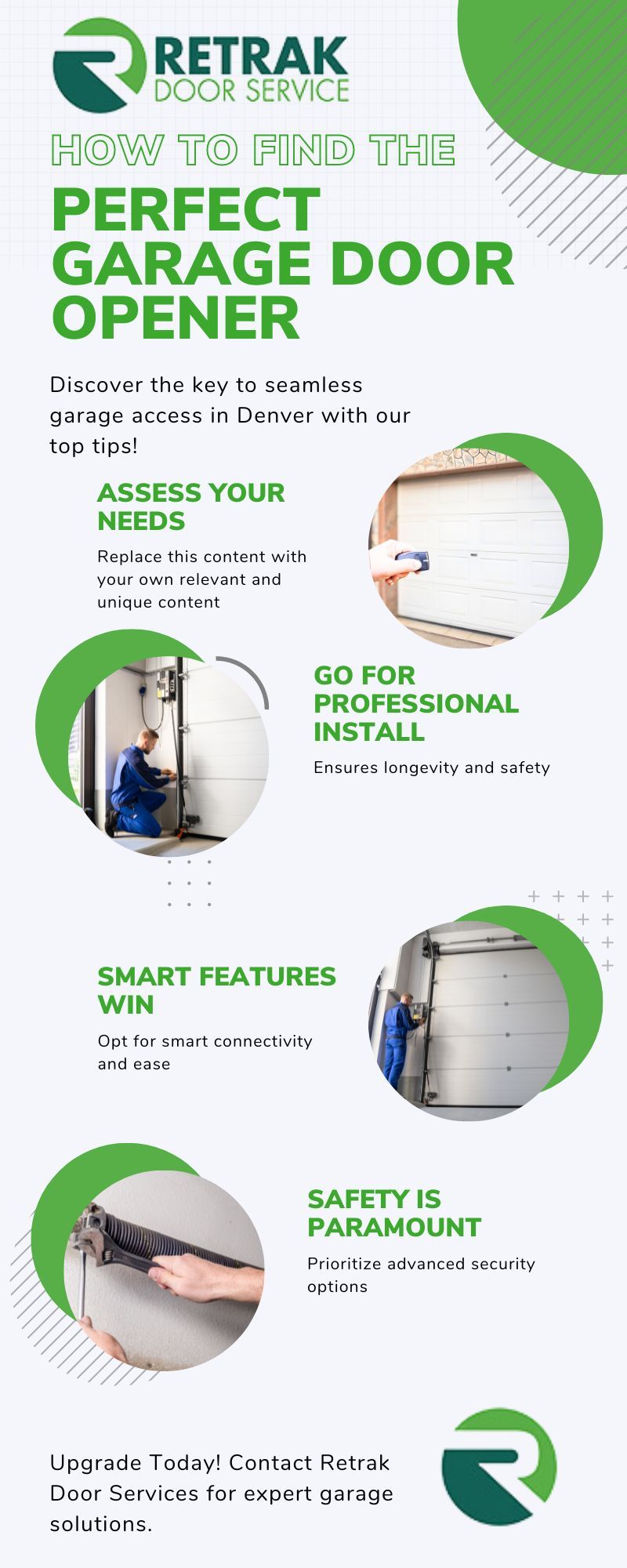 RETRAK
DOOR SERVICE

HOW TO FIND THE
PERFECT GARAGE DOOR OPENER

Discover the key to seamless garage access in Denver with our top tips!

ASSESS YOUR NEEDS

Replace this content with your own relevant and unique content

GO FOR PROFESSIONAL INSTALL

Ensures longevity and safety

SMART FEATURES WIN

Opt for smart connectivity and ease

SAFETY IS PARAMOUNT

Prioritize advanced security options

Upgrade Today! Contact Retrak Door Services for expert garage solutions.